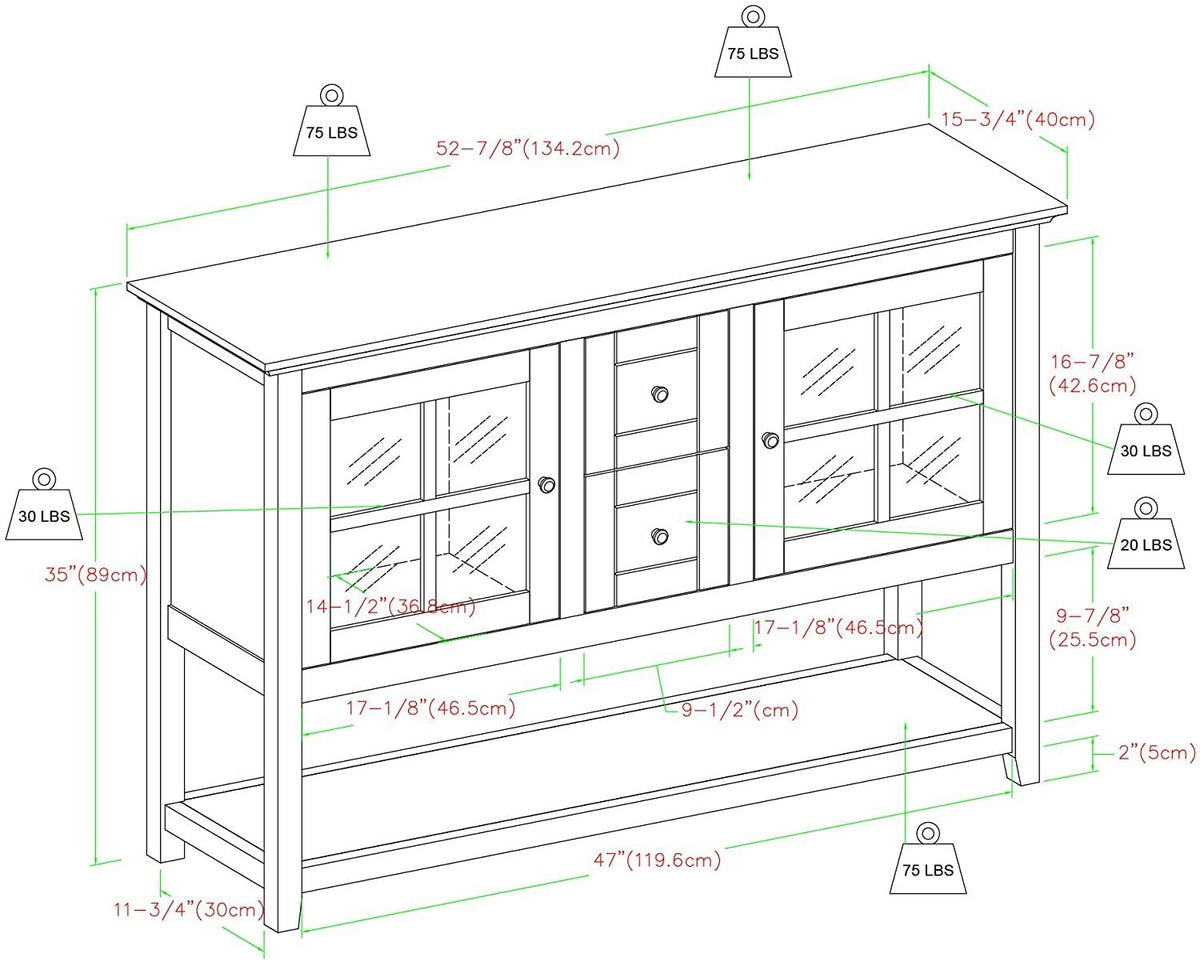 75 LBS

75 LBS

52–7/8"(134.2cm)

15–3/4"(40cm)

16–7/8"
(42.6cm)

30 LBS

30 LBS

20 LBS

35"(89cm)

14–1/2"(36.8cm)

17–1/8"(46.5cm)

9–7/8"
(25.5cm)

17–1/8"(46.5cm)

9–1/2"(cm)

2"(5cm)

47"(119.6cm)

75 LBS

11–3/4"(30cm)