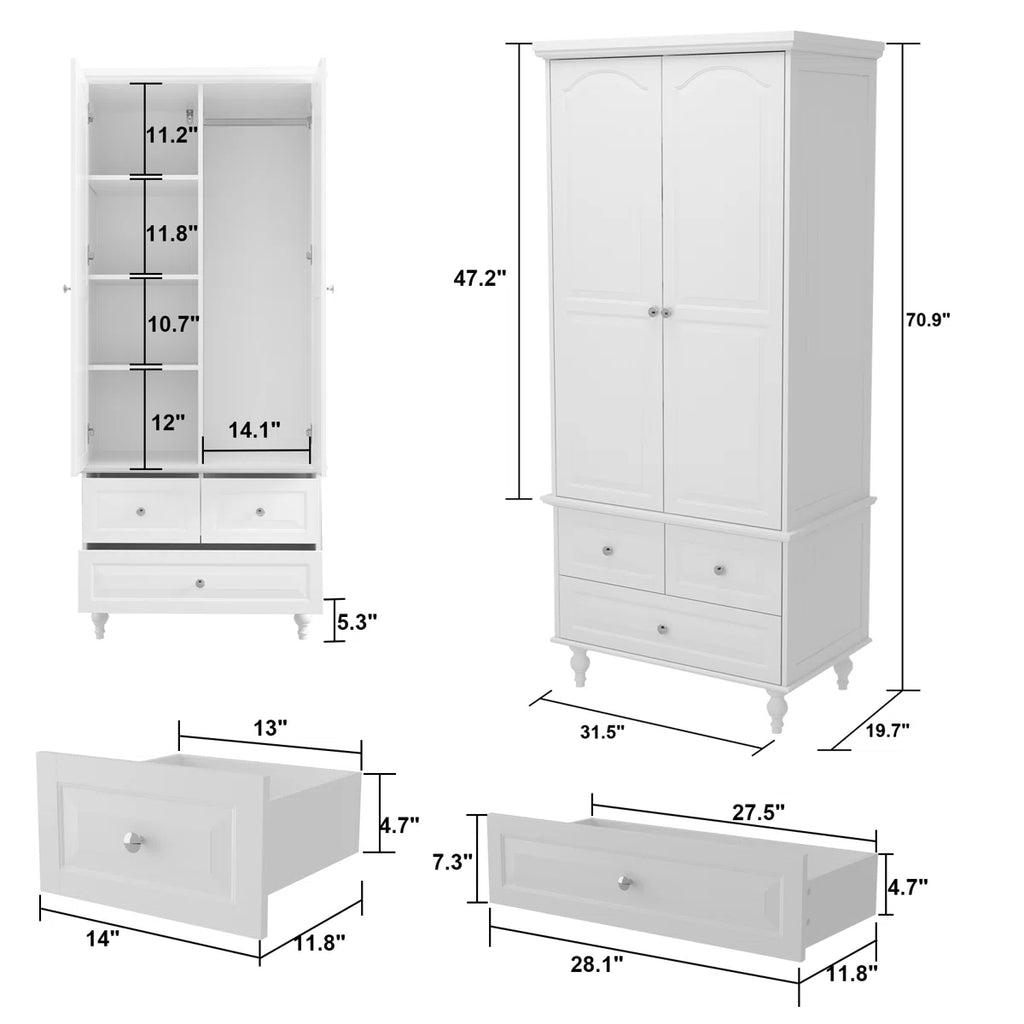 11.2"
11.8"
10.7"
12"
14.1"
5.3"
47.2"
70.9"
31.5"
19.7"
13"
4.7"
14"
11.8"
27.5"
7.3"
4.7"
28.1"
11.8"