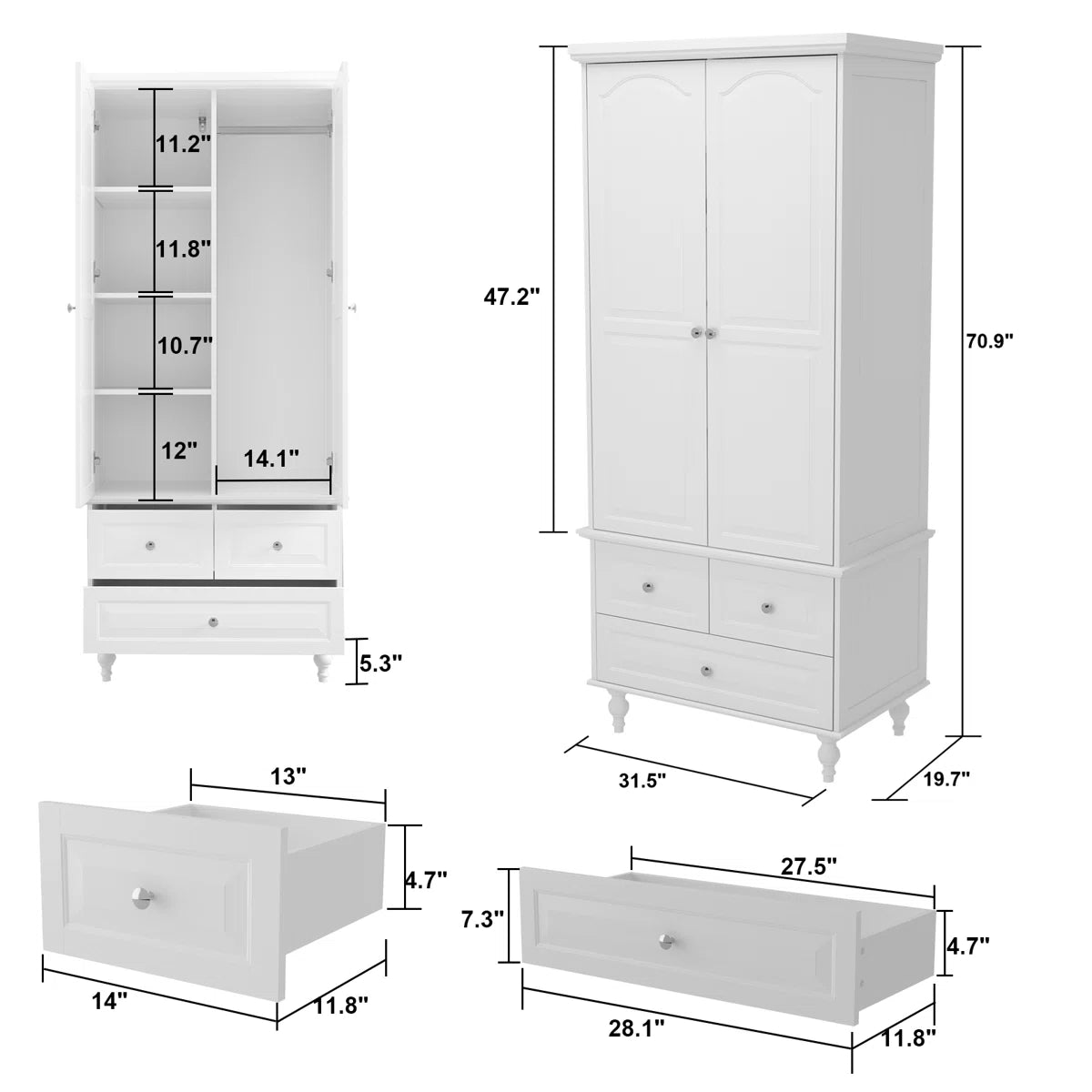 11.2"
11.8"
10.7"
12"
14.1"
5.3"
47.2"
70.9"
31.5"
19.7"
13"
4.7"
14"
11.8"
27.5"
7.3"
4.7"
28.1"
11.8"