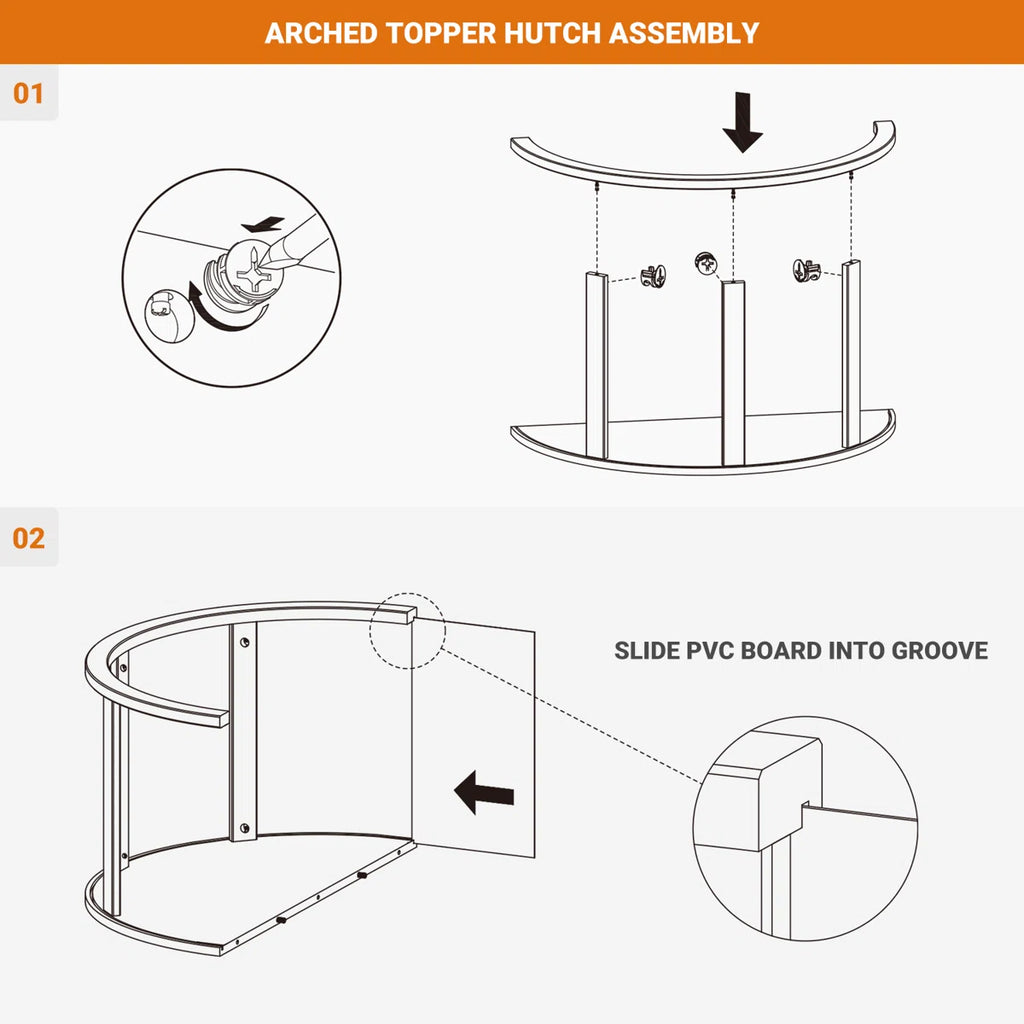 ARCHED TOPPER HUTCH ASSEMBLY

01

02

SLIDE PVC BOARD INTO GROOVE