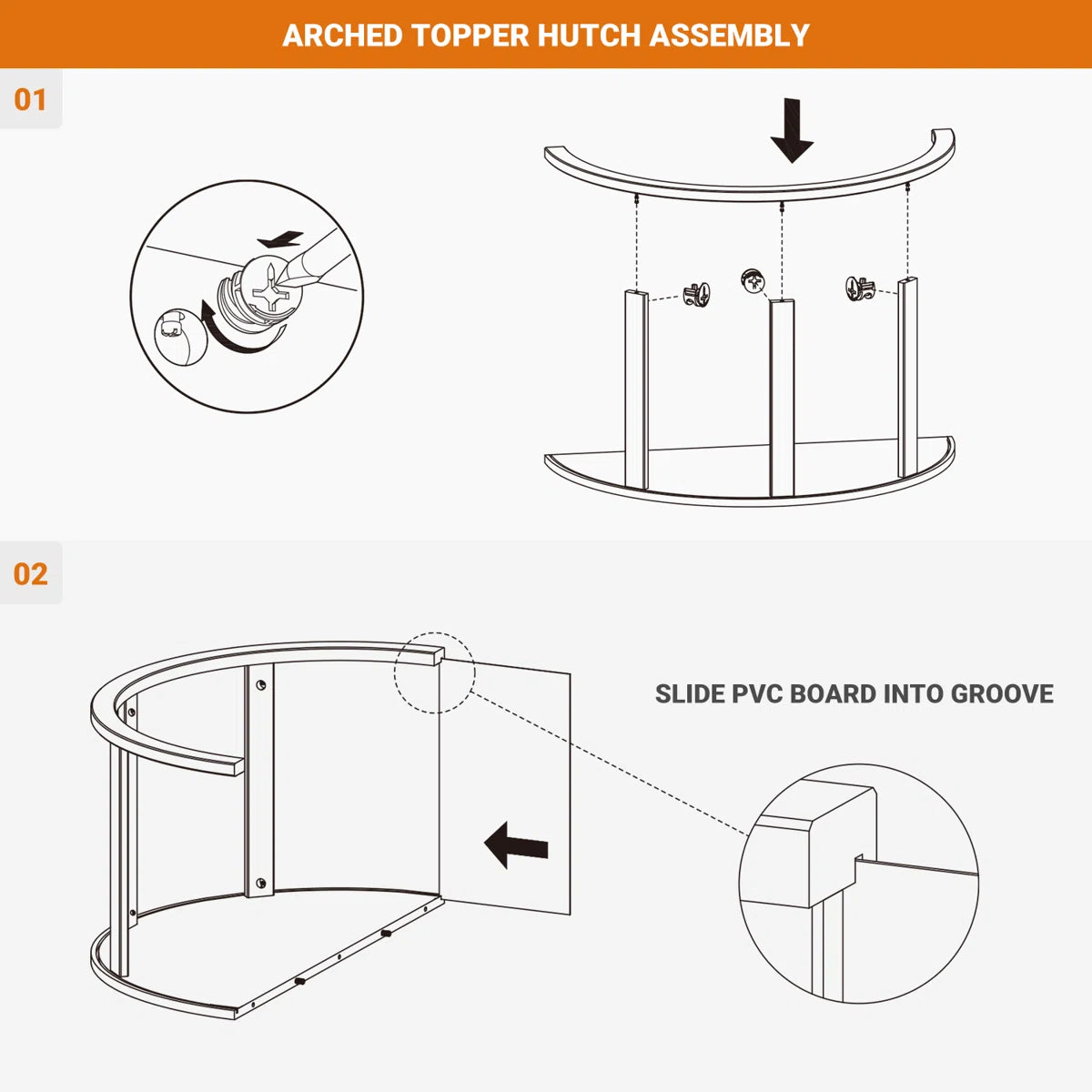 ARCHED TOPPER HUTCH ASSEMBLY

01

02

SLIDE PVC BOARD INTO GROOVE