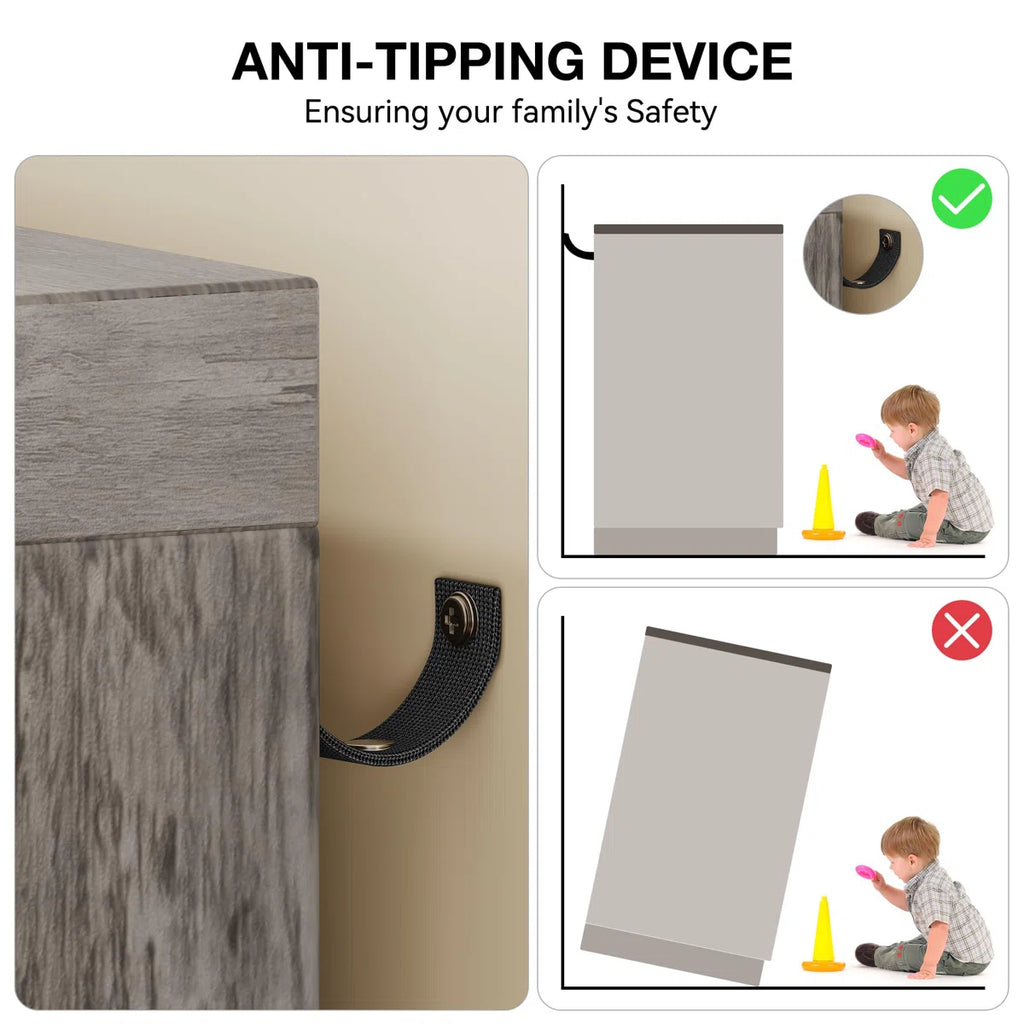 ANTI-TIPPING DEVICE

Ensuring your family's Safety