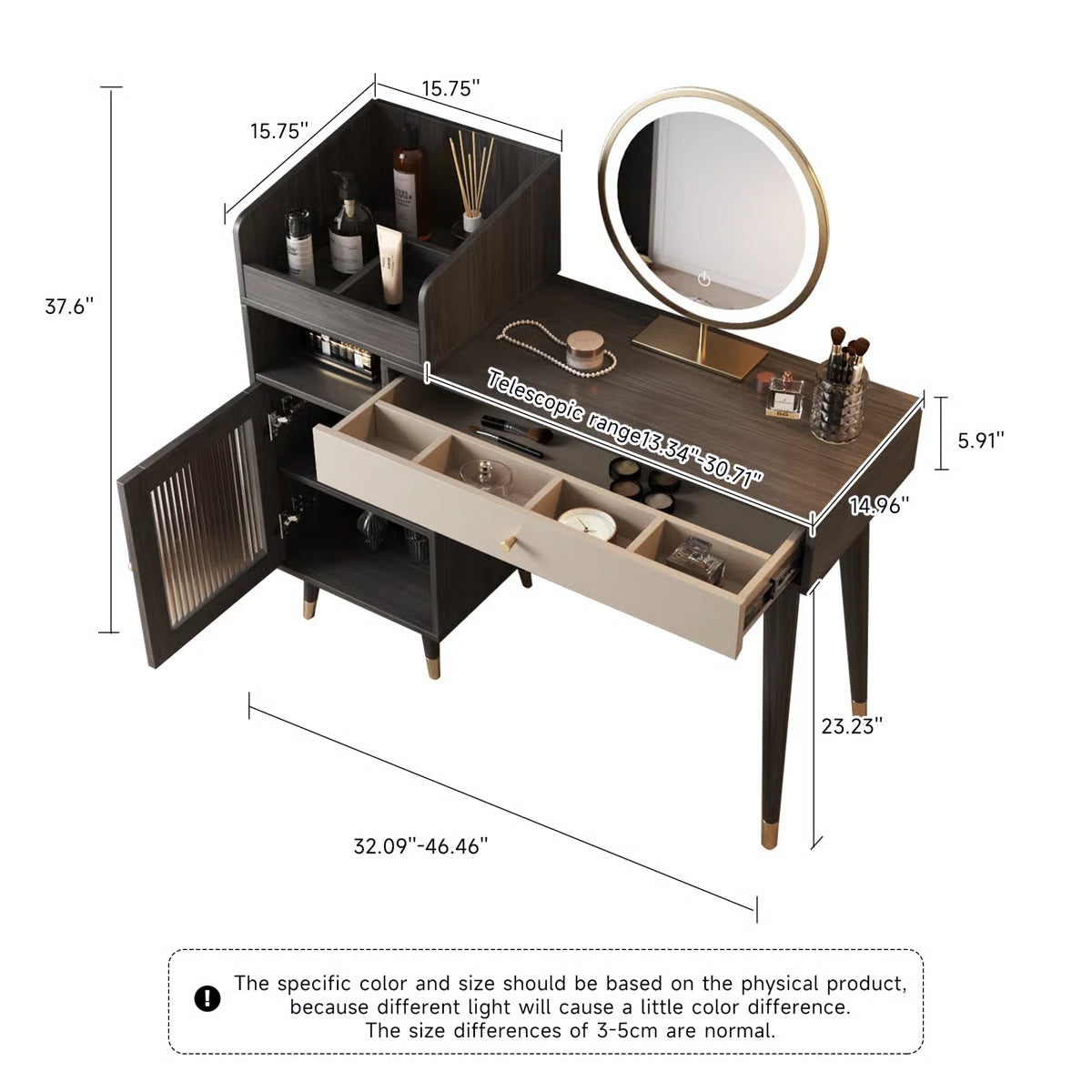 15.75''

15.75''

37.6''

Telescopic range13.34''-30.71''

5.91''

14.96''

23.23''

32.09''-46.46''

The specific color and size should be based on the physical product, because different light will cause a little color difference. The size differences of 3-5cm are normal.