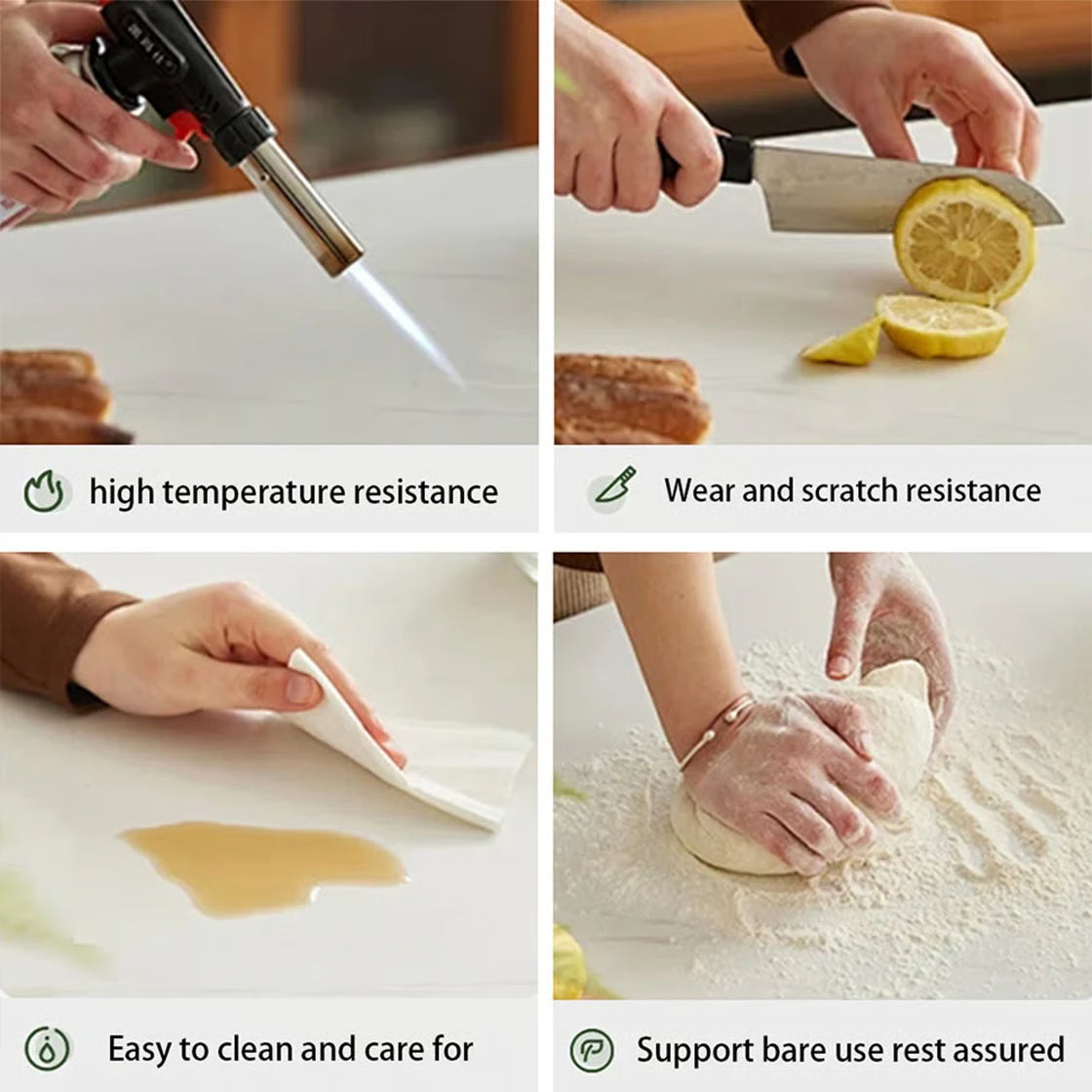 high temperature resistance

Wear and scratch resistance

Easy to clean and care for

Support bare use rest assured