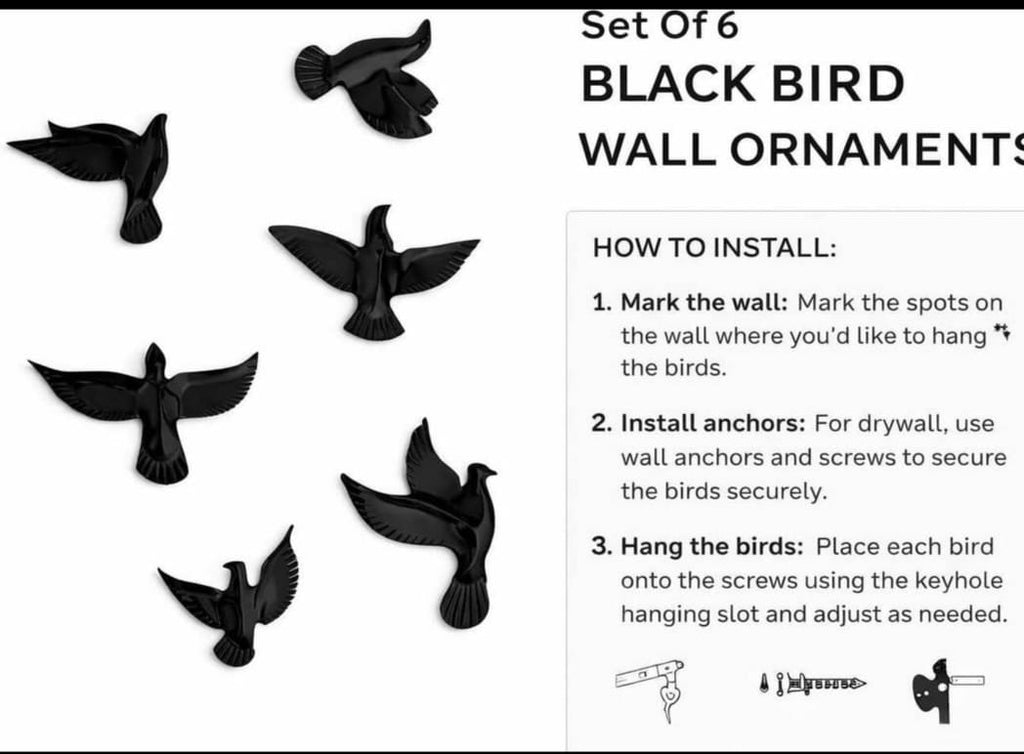 Set Of 6
BLACK BIRD
WALL ORNAMENTS

HOW TO INSTALL:

1. Mark the wall: Mark the spots on the wall where you'd like to hang the birds.

2. Install anchors: For drywall, use wall anchors and screws to secure the birds securely.

3. Hang the birds: Place each bird onto the screws using the keyhole hanging slot and adjust as needed.