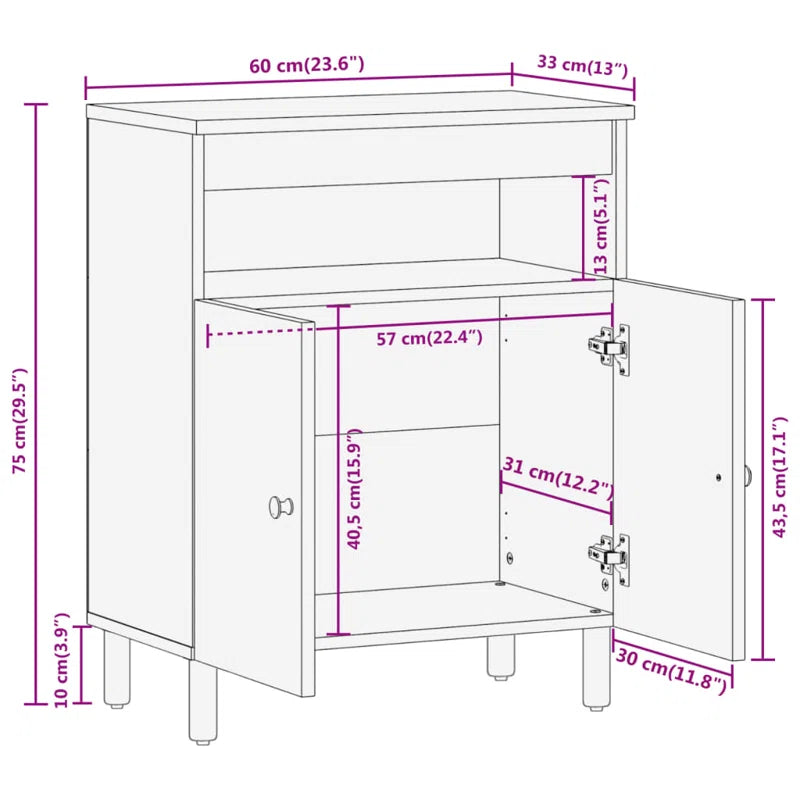 60 cm(23.6")
33 cm(13")
75 cm(29.5")
13 cm(5.1")
57 cm(22.4")
40,5 cm(15.9")
31 cm(12.2")
43,5 cm(17.1")
10 cm(3.9")
30 cm(11.8")