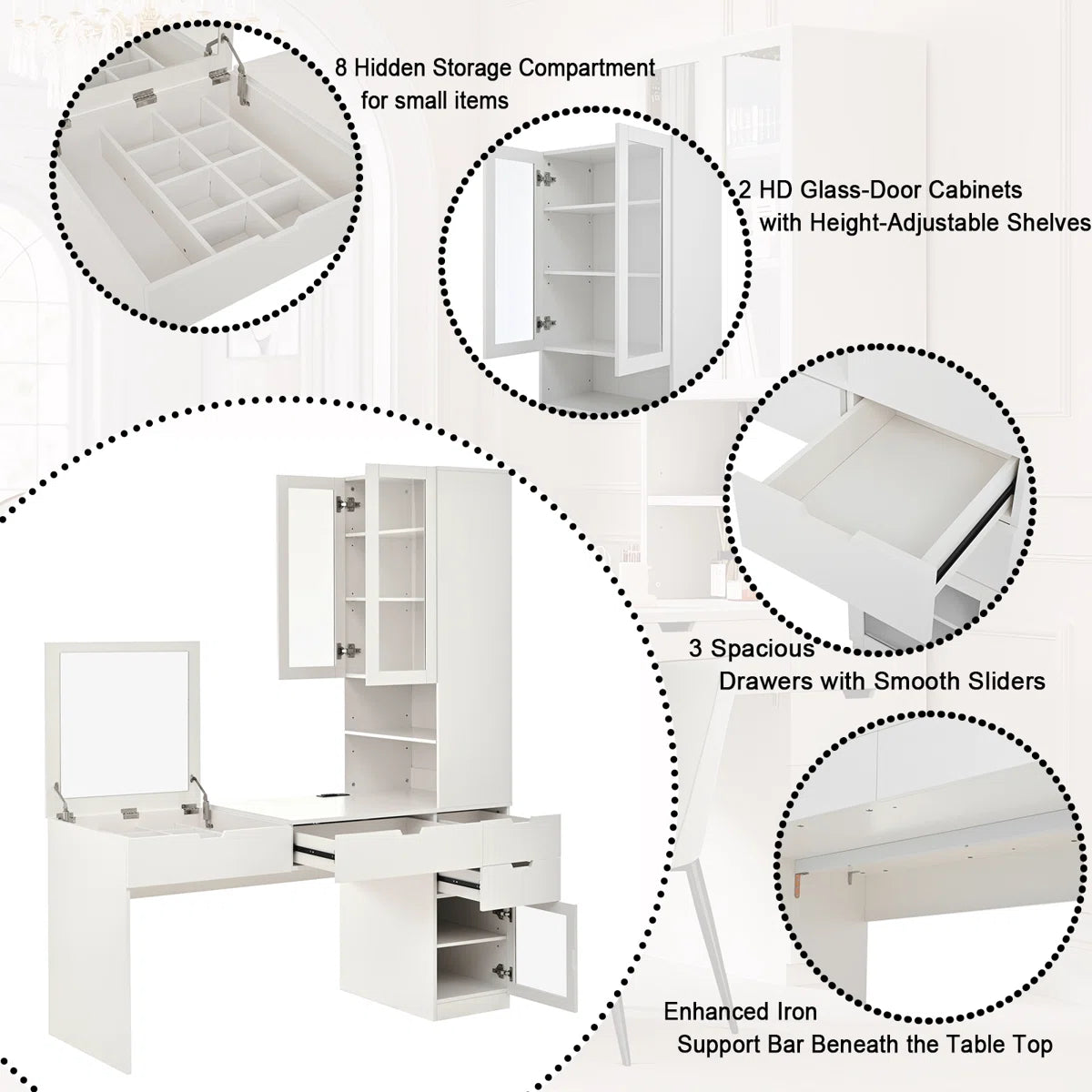 8 Hidden Storage Compartment
for small items

2 HD Glass-Door Cabinets
with Height-Adjustable Shelves

3 Spacious
Drawers with Smooth Sliders

Enhanced Iron
Support Bar Beneath the Table Top