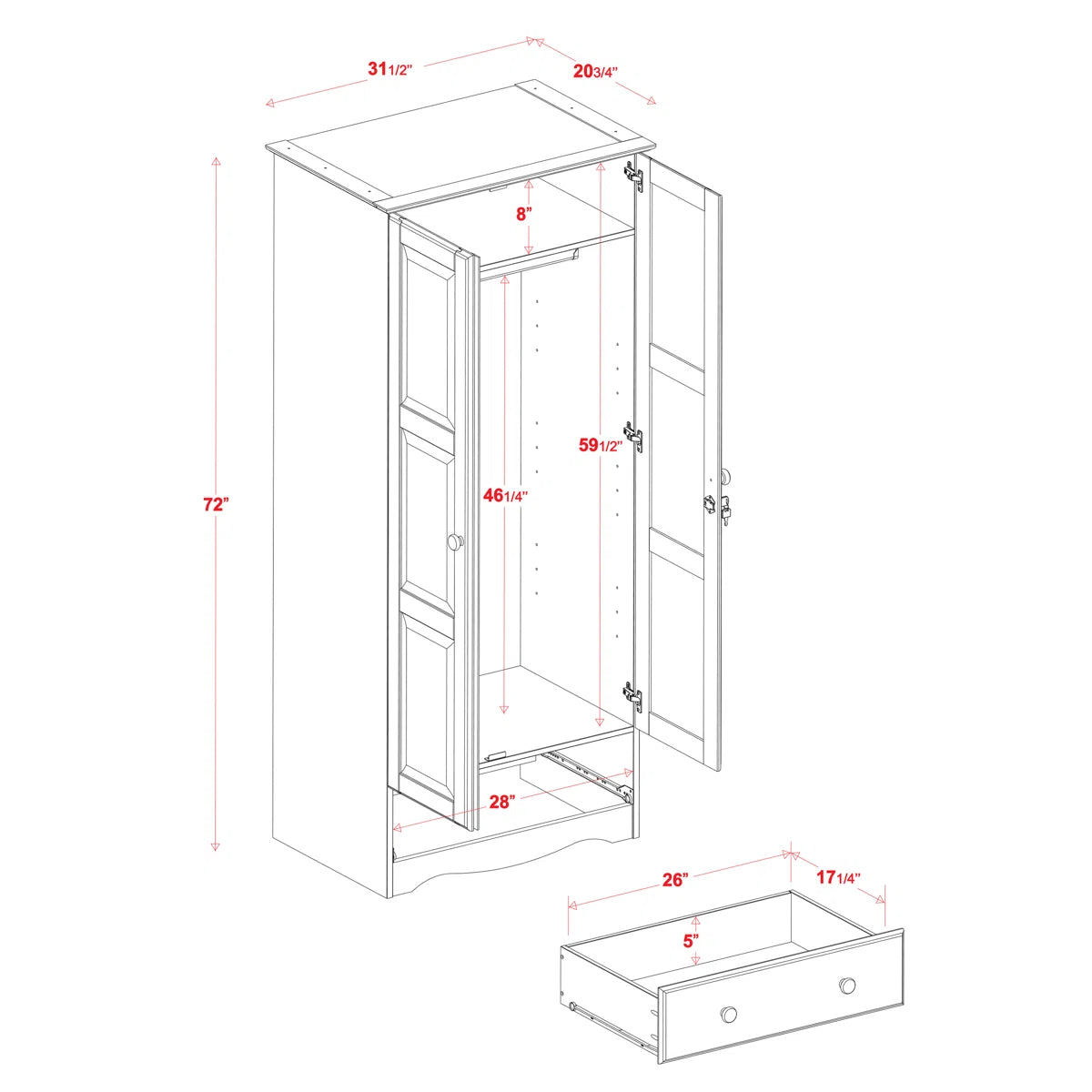 31 1/2"

20 3/4"

8"

72"

59 1/2"

46 1/4"

28"

26"

17 1/4"

5"