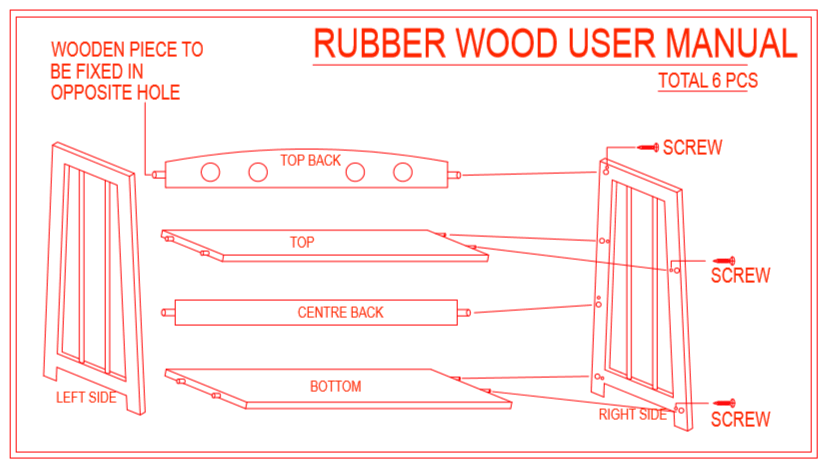 RUBBER WOOD USER MANUAL

TOTAL 6 PCS

WOODEN PIECE TO BE FIXED IN OPPOSITE HOLE

TOP BACK

SCREW

TOP

SCREW

CENTRE BACK

BOTTOM

LEFT SIDE

RIGHT SIDE

SCREW