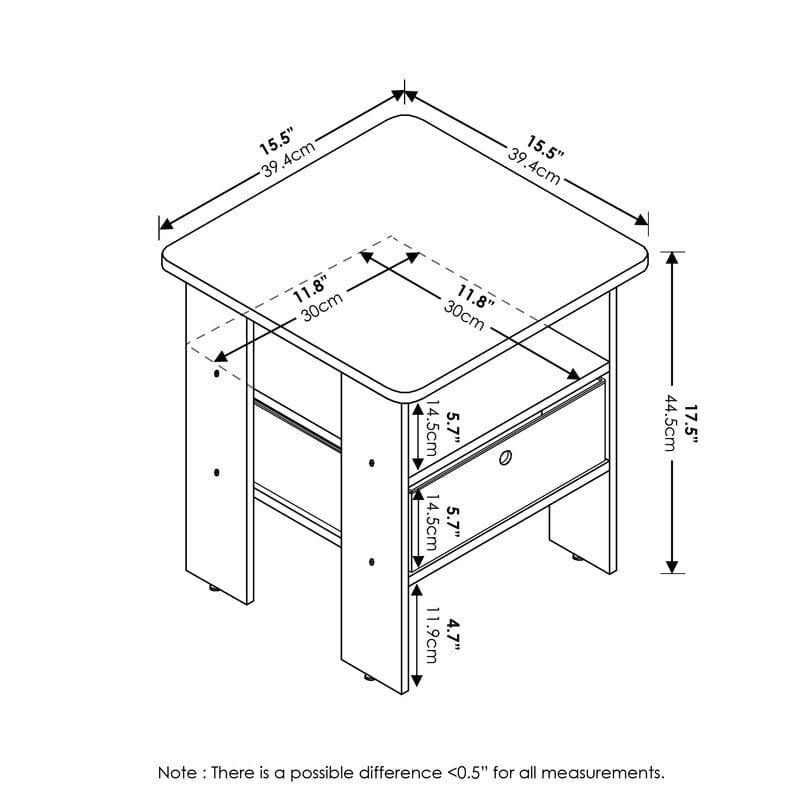 15.5"
39.4cm

15.5"
39.4cm

11.8"
30cm

11.8"
30cm

17.5"
44.5cm

5.7"
14.5cm

5.7"
14.5cm

4.7"
11.9cm

Note : There is a possible difference <0.5" for all measurements.