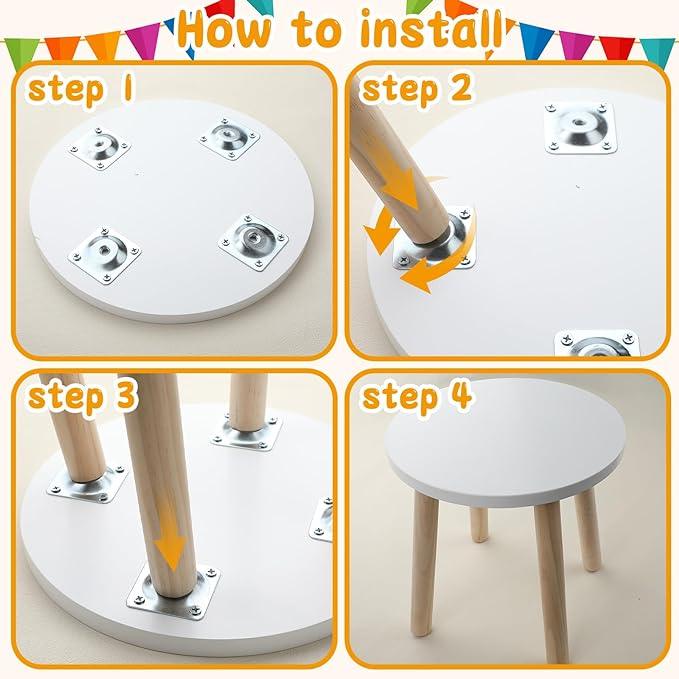 How to install

step 1

step 2

step 3

step 4