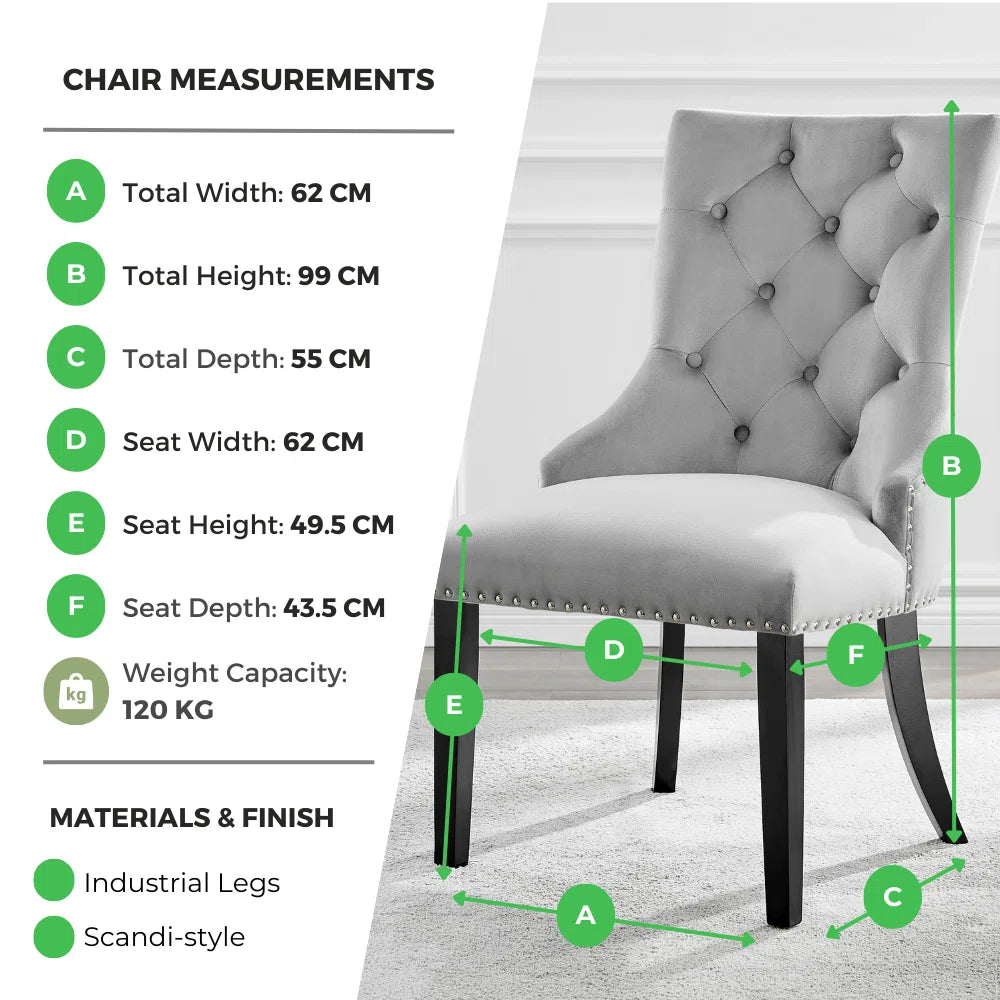 CHAIR MEASUREMENTS

A Total Width: 62 CM

B Total Height: 99 CM

C Total Depth: 55 CM

D Seat Width: 62 CM

E Seat Height: 49.5 CM

F Seat Depth: 43.5 CM

kg Weight Capacity: 120 KG

MATERIALS & FINISH

Industrial Legs

Scandi-style

B

D

F

E

A

C