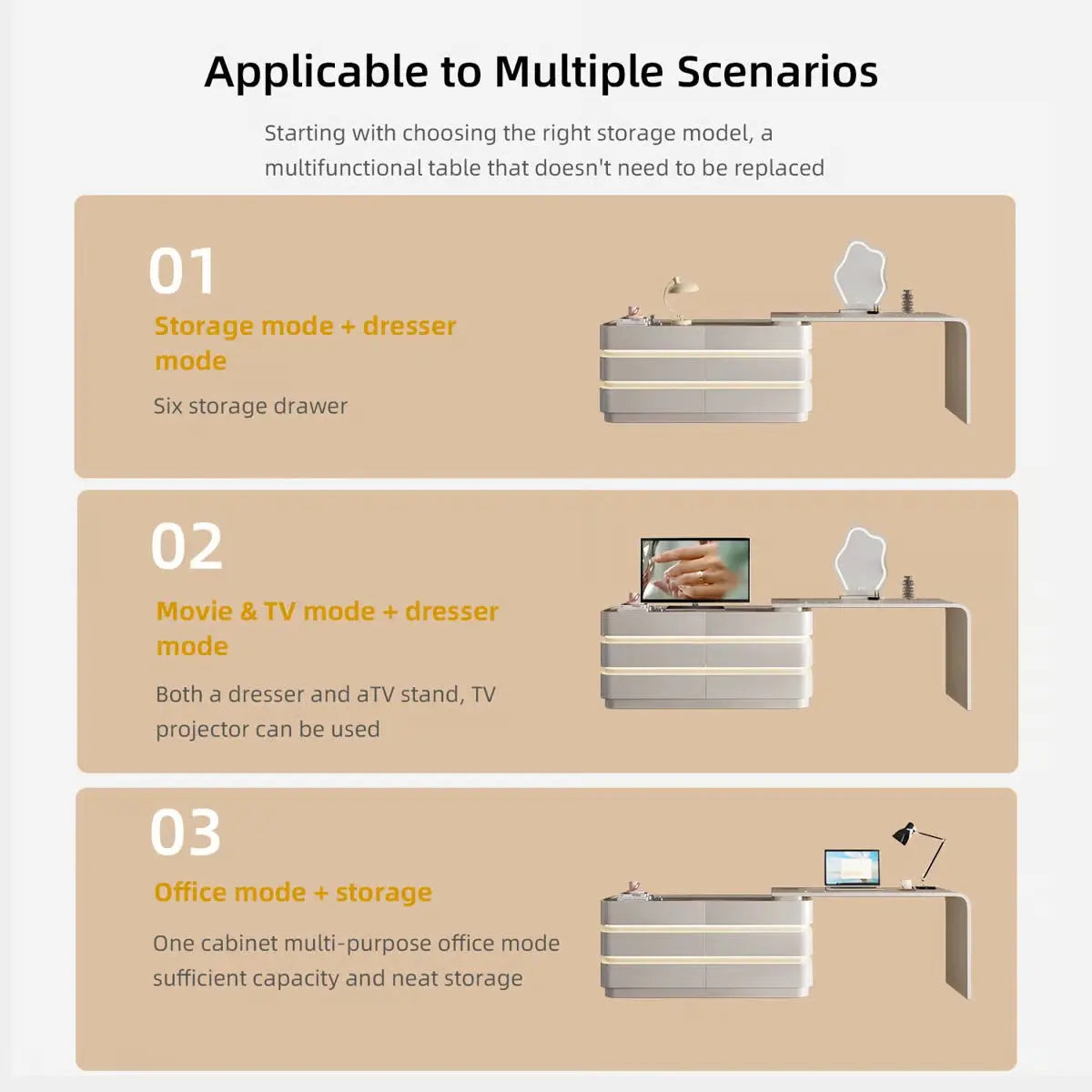 Applicable to Multiple Scenarios

Starting with choosing the right storage model, a multifunctional table that doesn't need to be replaced

01

Storage mode + dresser mode

Six storage drawer

02

Movie & TV mode + dresser mode

Both a dresser and aTV stand, TV projector can be used

03

Office mode + storage

One cabinet multi-purpose office mode sufficient capacity and neat storage