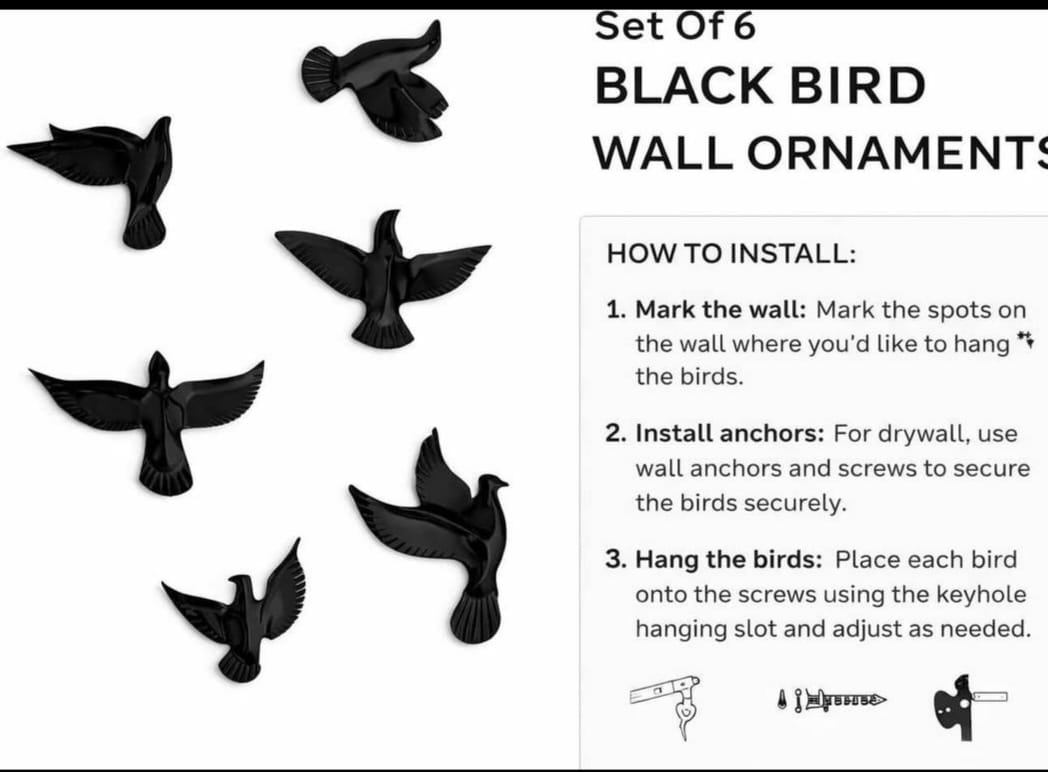 Set Of 6
BLACK BIRD
WALL ORNAMENTS

HOW TO INSTALL:

1. Mark the wall: Mark the spots on the wall where you'd like to hang the birds.

2. Install anchors: For drywall, use wall anchors and screws to secure the birds securely.

3. Hang the birds: Place each bird onto the screws using the keyhole hanging slot and adjust as needed.