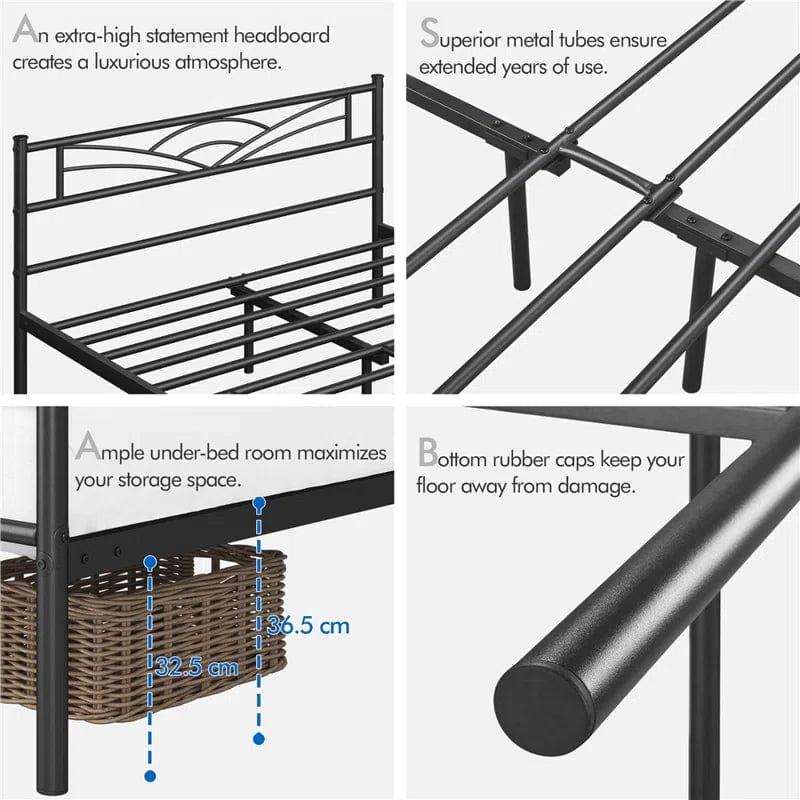 An extra-high statement headboard creates a luxurious atmosphere.

Superior metal tubes ensure extended years of use.

Ample under-bed room maximizes your storage space.

36.5 cm

32.5 cm

Bottom rubber caps keep your floor away from damage.